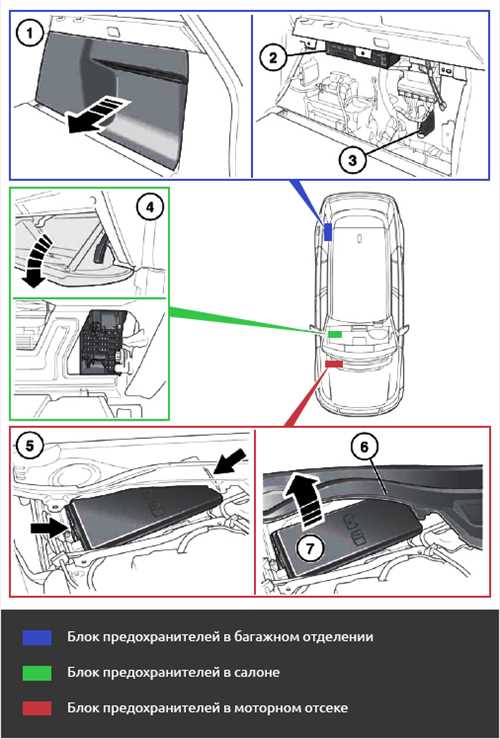 1
2
3
4
5
6
7

Блок предохранителей в багажном отделении
Блок предохранителей в салоне
Блок предохранителей в моторном отсеке